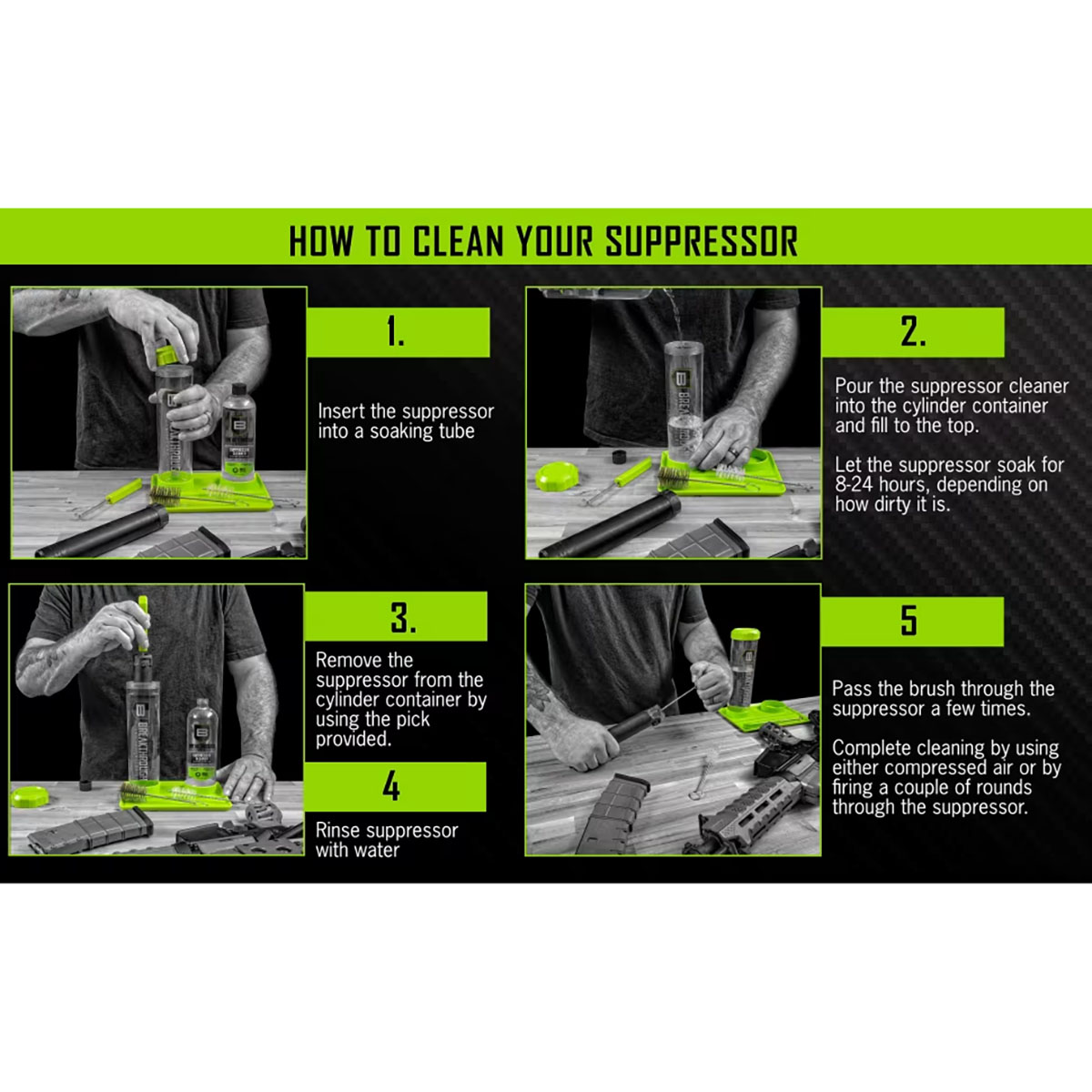 HOW TO CLEAN YOUR SUPPRESSOR

1.

Insert the suppressor into a soaking tube

2.

Pour the suppressor cleaner into the cylinder container and fill to the top.

Let the suppressor soak for 8-24 hours, depending on how dirty it is.

3.

Remove the suppressor from the cylinder container by using the pick provided.

4

Rinse suppressor with water

5

Pass the brush through the suppressor a few times.

Complete cleaning by using either compressed air or by firing a couple of rounds through the suppressor.